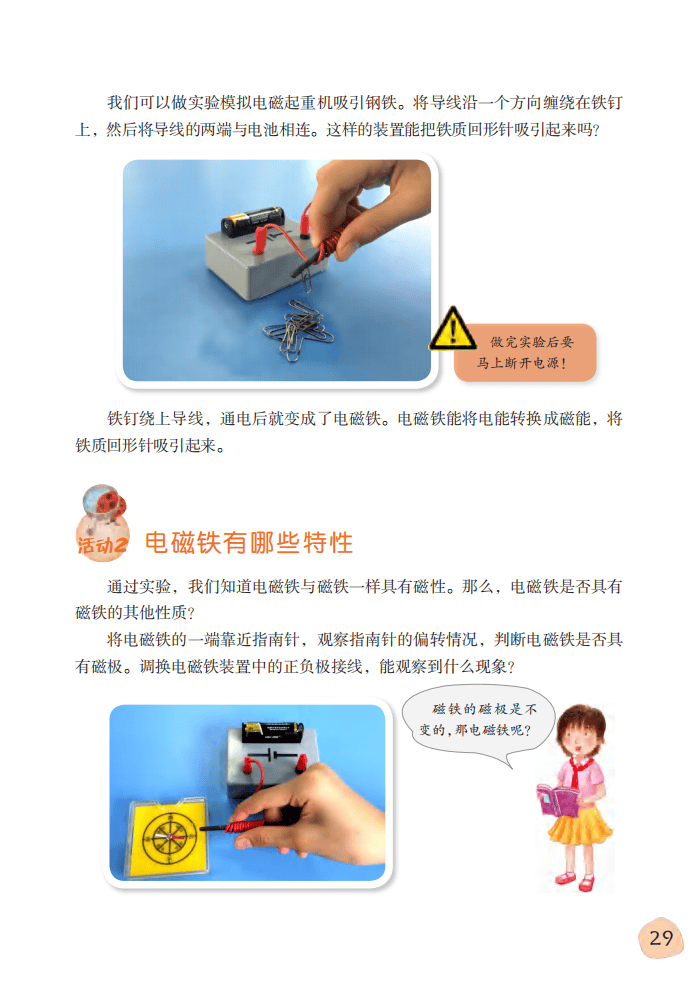 我们可以做实验模拟电磁起重机吸引钢铁。将导线沿一个方向缠绕在铁钉上，然后将导线的两端与电池相连。这样的装置能把铁质回形针吸引起来吗？

做完实验后要马上断开电源！

铁钉绕上导线，通电后就变成了电磁铁。电磁铁能将电能转换成磁能，将铁质回形针吸引起来。

活动2 电磁铁有哪些特性

通过实验，我们知道电磁铁与磁铁一样具有磁性。那么，电磁铁是否具有磁铁的其他性质？

将电磁铁的一端靠近指南针，观察指南针的偏转情况，判断电磁铁是否具有磁极。调换电磁铁装置中的正负极接线，能观察到什么现象？

磁铁的磁极是不变的，那电磁铁呢？

29